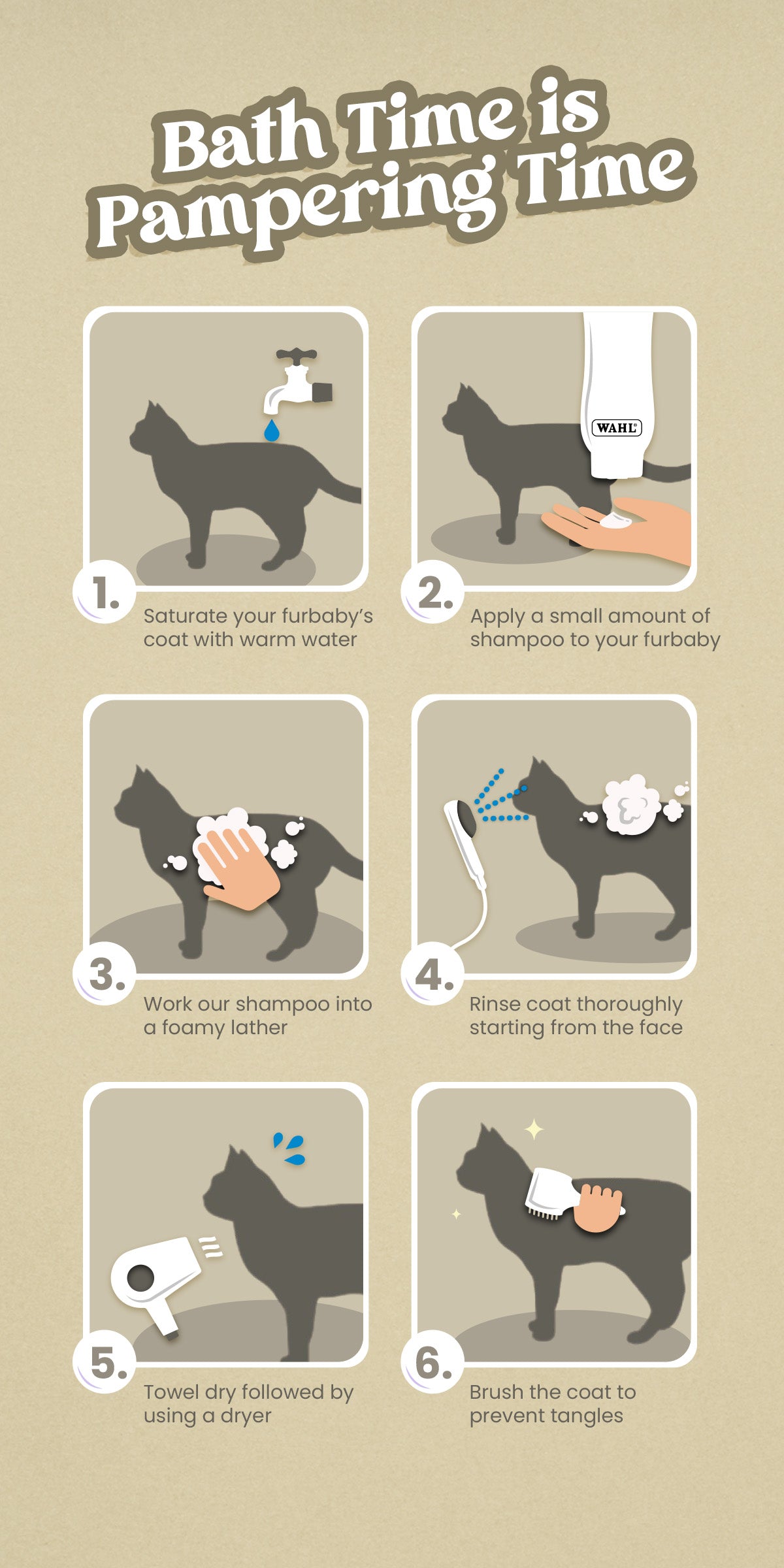 Bath Time is Pampering Time

WAHL

1. Saturate your furbaby's coat with warm water

2. Apply a small amount of shampoo to your furbaby

3. Work our shampoo into a foamy lather

4. Rinse coat thoroughly starting from the face

5. Towel dry followed by using a dryer

6. Brush the coat to prevent tangles