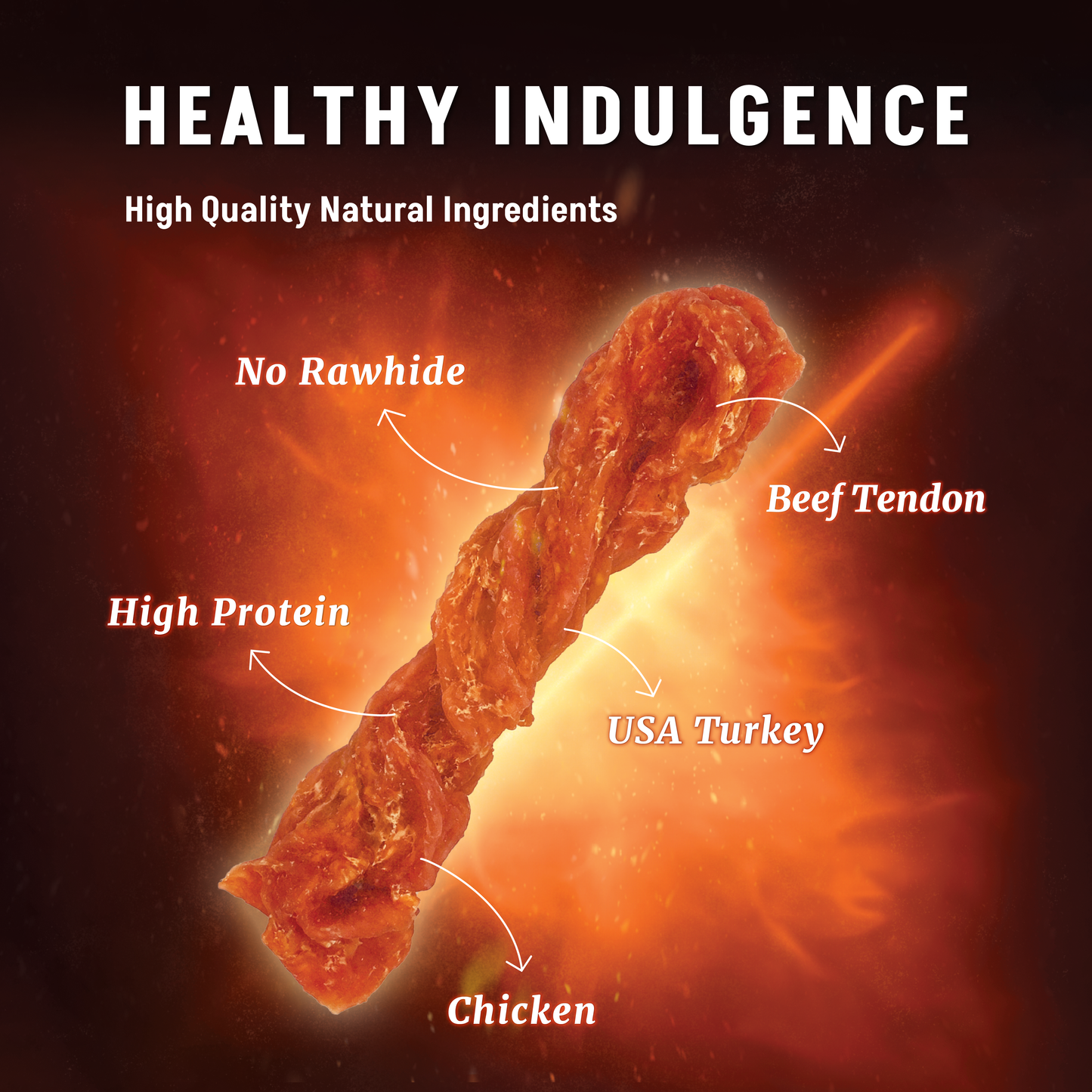 HEALTHY INDULGENCE

High Quality Natural Ingredients

No Rawhide

Beef Tendon

High Protein

USA Turkey

Chicken