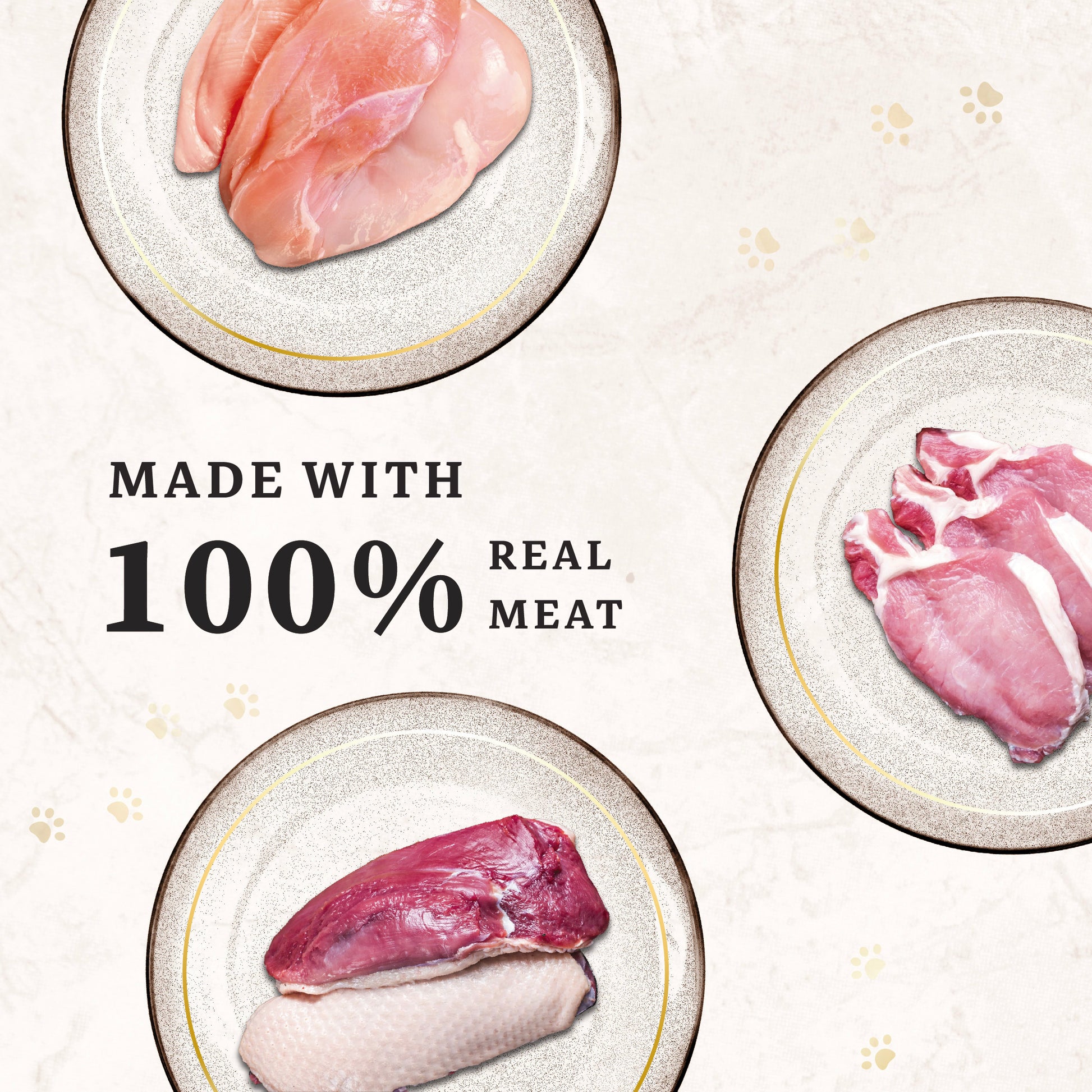 MADE WITH
100% REAL MEAT